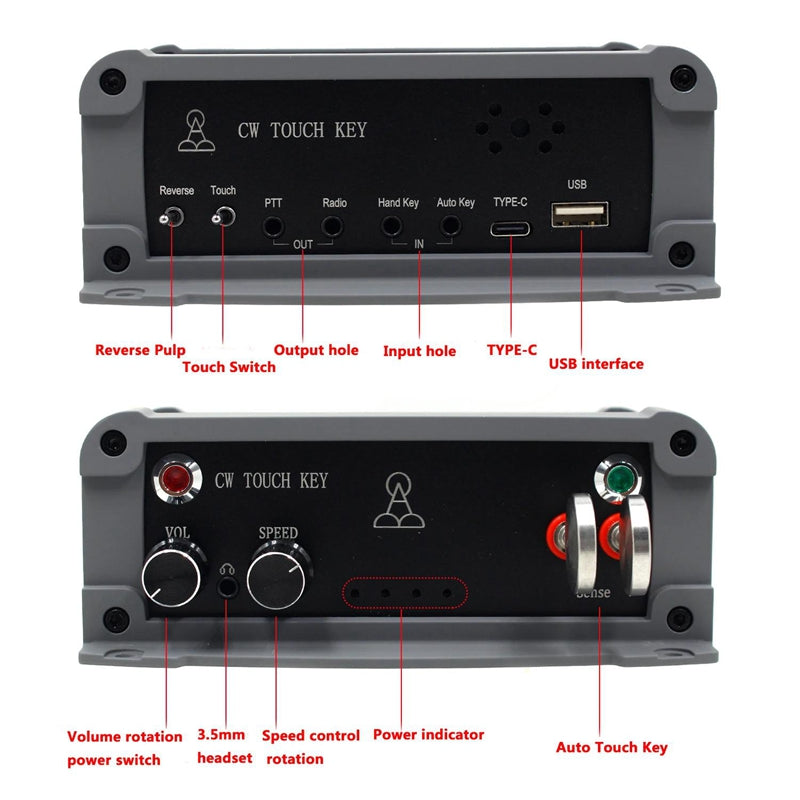 CW TOUCH KEY

Reverse
Touch
PTT
Radio
OUT
Hand Key
Auto Key
IN
TYPE-C
USB

Reverse Pulp
Touch Switch
Output hole
Input hole
TYPE-C
USB interface

CW TOUCH KEY

VOL
SPEED
Sense

Volume rotation power switch
3.5mm headset
Speed control rotation
Power indicator
Auto Touch Key